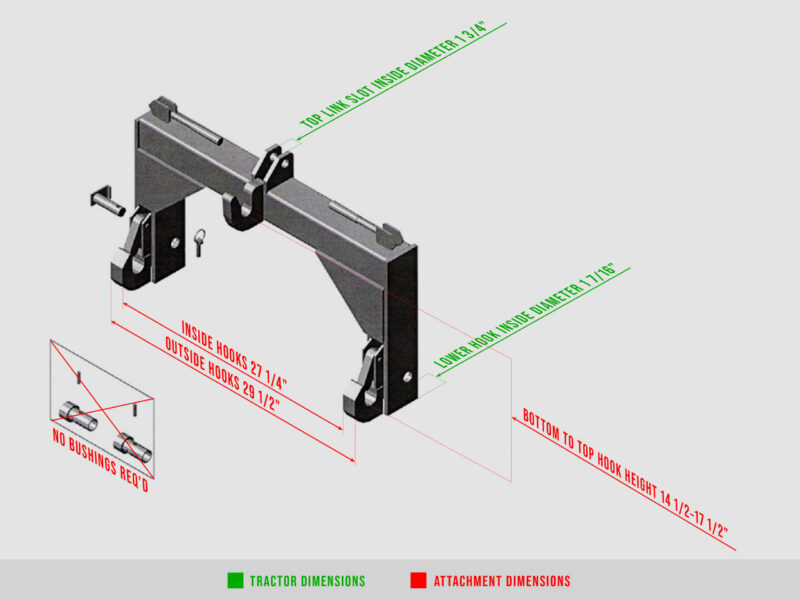 TOP LINK SLOT INSIDE DIAMETER 1 3/4"

LOWER HOOK INSIDE DIAMETER 1 7/16"

INSIDE HOOKS 27 1/4"

OUTSIDE HOOKS 29 1/2"

NO BUSHINGS REQ'D

BOTTOM TO TOP HOOK HEIGHT 14 1/2-17 1/2"

TRACTOR DIMENSIONS

ATTACHMENT DIMENSIONS