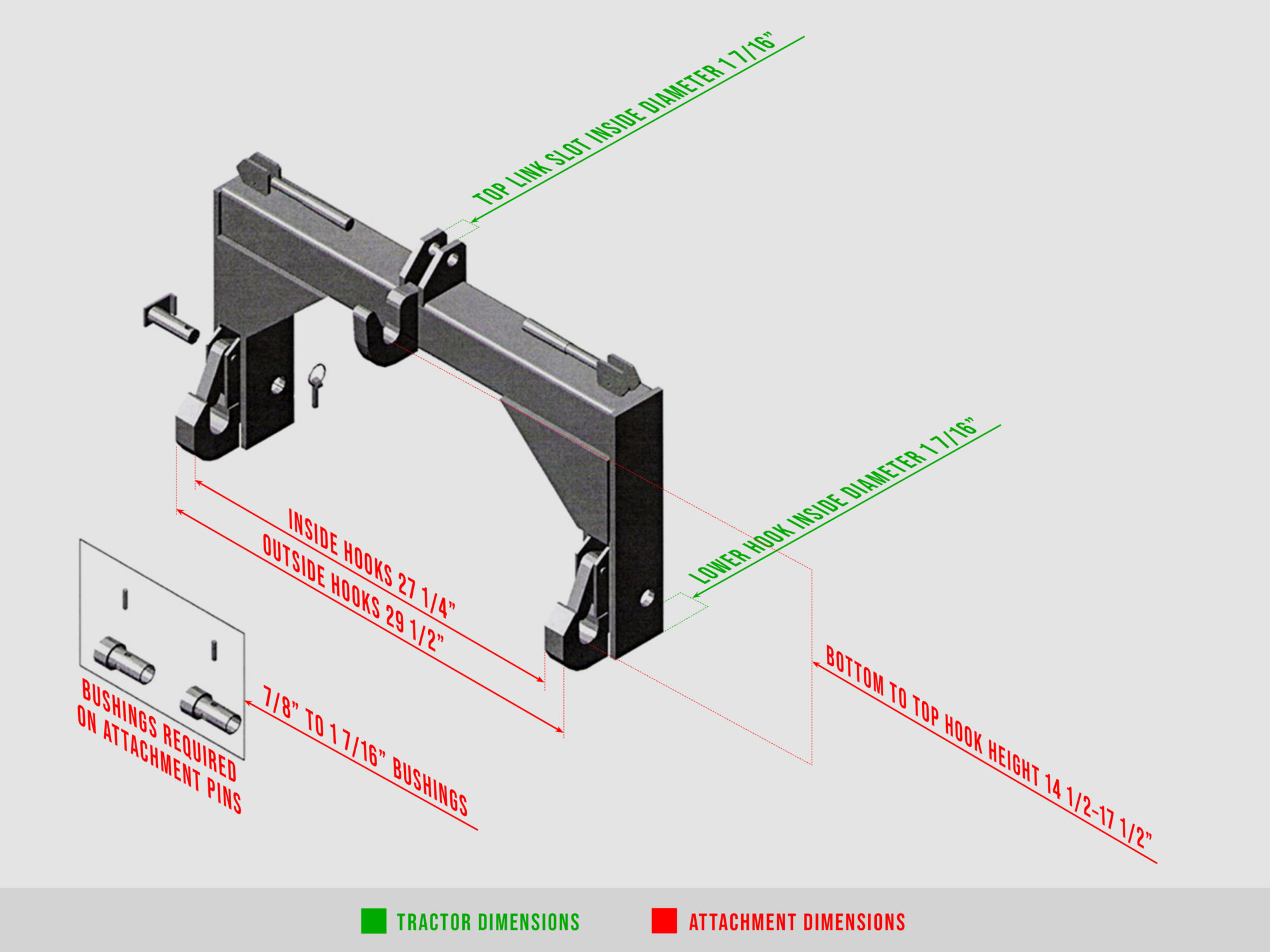 TOP LINK SLOT INSIDE DIAMETER 1 7/16"

LOWER HOOK INSIDE DIAMETER 1 7/16"

INSIDE HOOKS 27 1/4"

OUTSIDE HOOKS 29 1/2"

BUSHINGS REQUIRED ON ATTACHMENT PINS

7/8" TO 1 7/16" BUSHINGS

BOTTOM TO TOP HOOK HEIGHT 14 1/2-17 1/2"

TRACTOR DIMENSIONS

ATTACHMENT DIMENSIONS