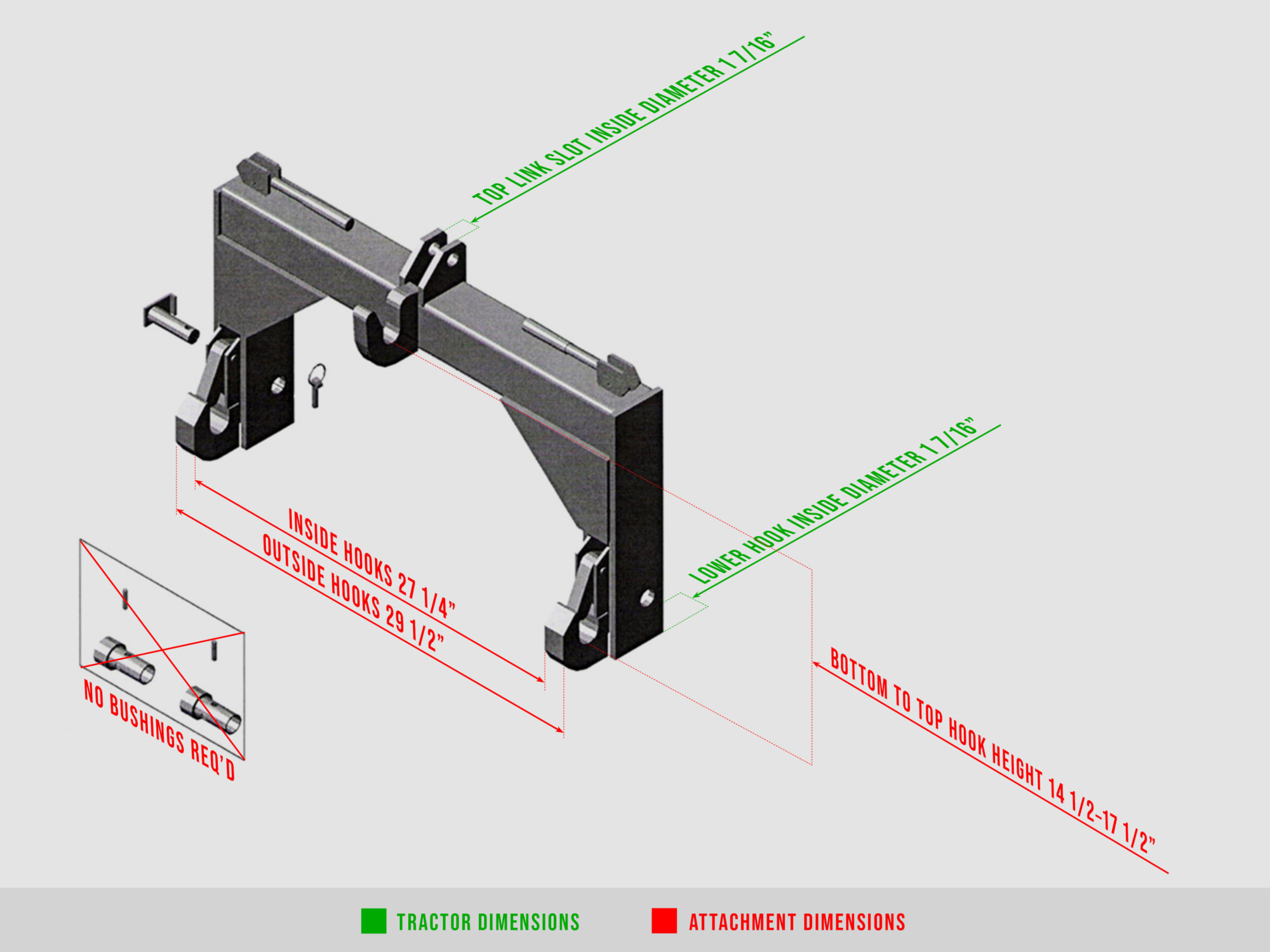 TOP LINK SLOT INSIDE DIAMETER 1 7/16"

LOWER HOOK INSIDE DIAMETER 1 7/16"

INSIDE HOOKS 27 1/4"

OUTSIDE HOOKS 29 1/2"

NO BUSHINGS REQ'D

BOTTOM TO TOP HOOK HEIGHT 14 1/2-17 1/2"

TRACTOR DIMENSIONS

ATTACHMENT DIMENSIONS