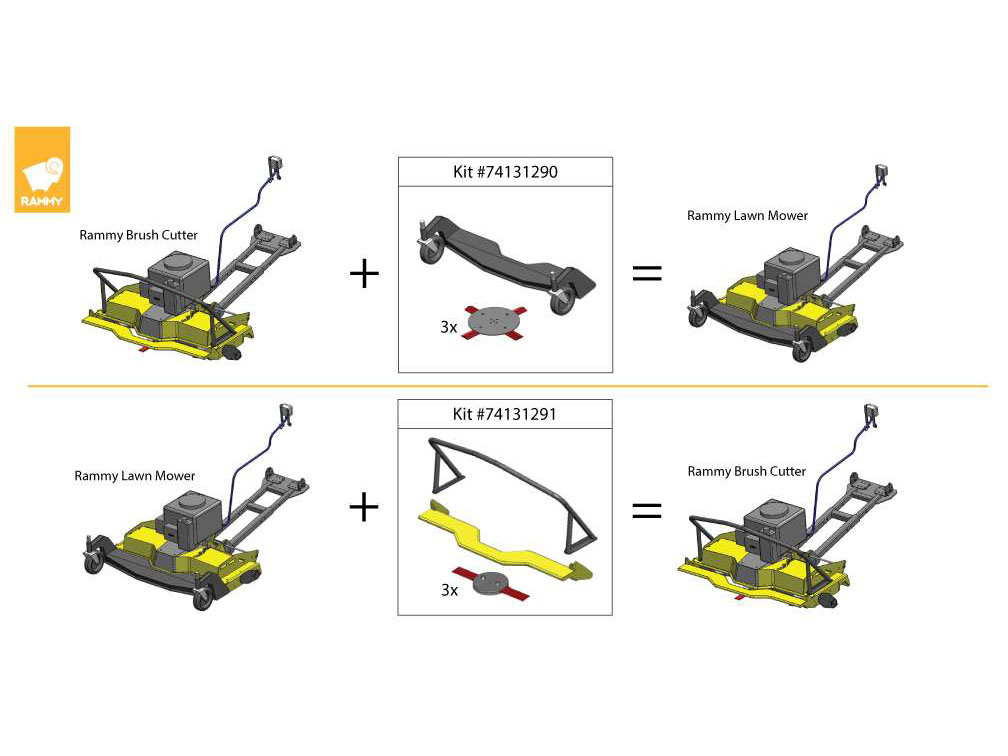 RAMMY

Rammy Brush Cutter

+

Kit #74131290

3x

=

Rammy Lawn Mower

Rammy Lawn Mower

+

Kit #74131291

3x

=

Rammy Brush Cutter