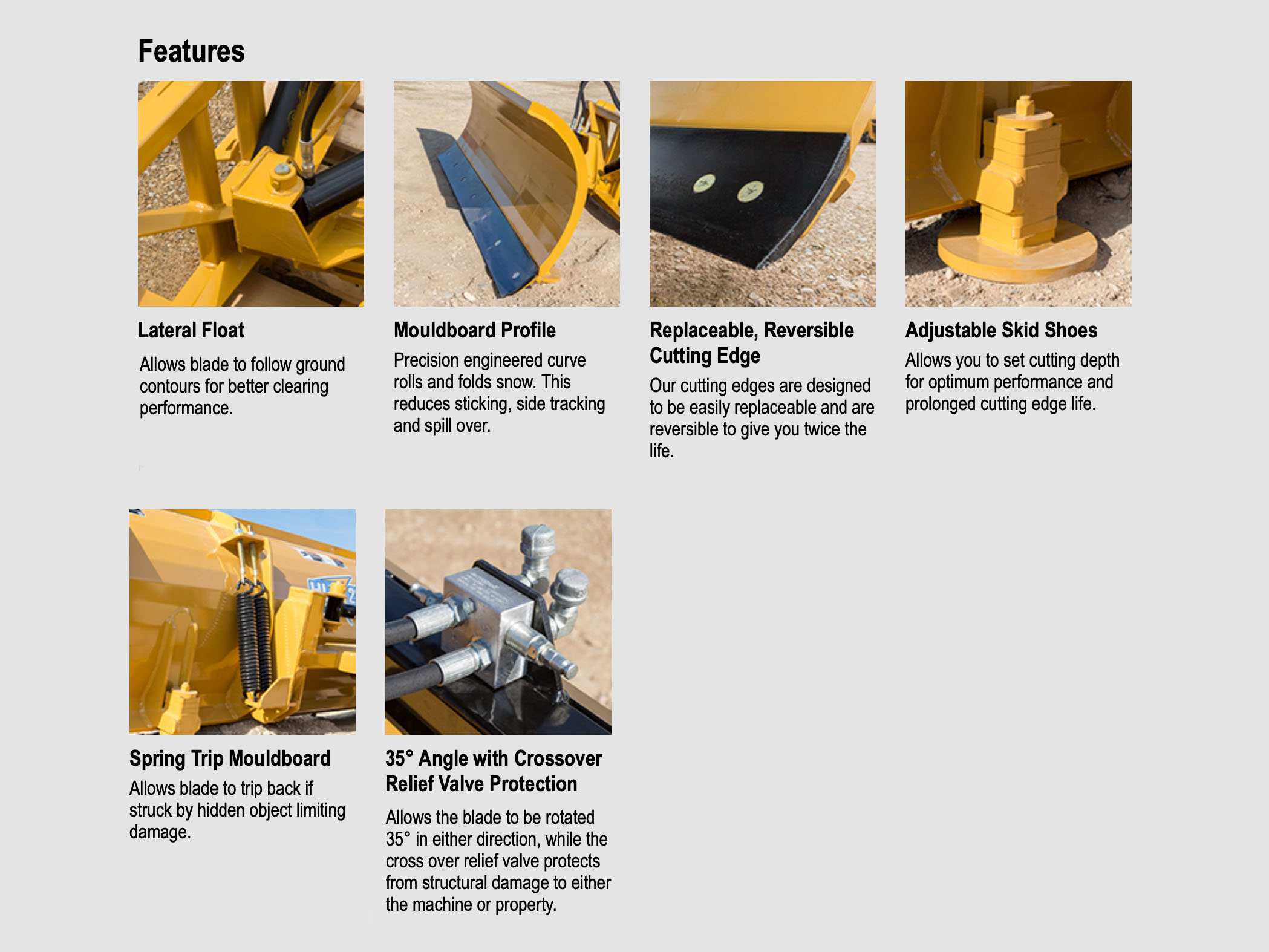 Features

Lateral Float

Allows blade to follow ground contours for better clearing performance.

Mouldboard Profile

Precision engineered curve rolls and folds snow. This reduces sticking, side tracking and spill over.

Replaceable, Reversible Cutting Edge

Our cutting edges are designed to be easily replaceable and are reversible to give you twice the life.

Adjustable Skid Shoes

Allows you to set cutting depth for optimum performance and prolonged cutting edge life.

Spring Trip Mouldboard

Allows blade to trip back if struck by hidden object limiting damage.

35° Angle with Crossover Relief Valve Protection

Allows the blade to be rotated 35° in either direction, while the cross over relief valve protects from structural damage to either the machine or property.