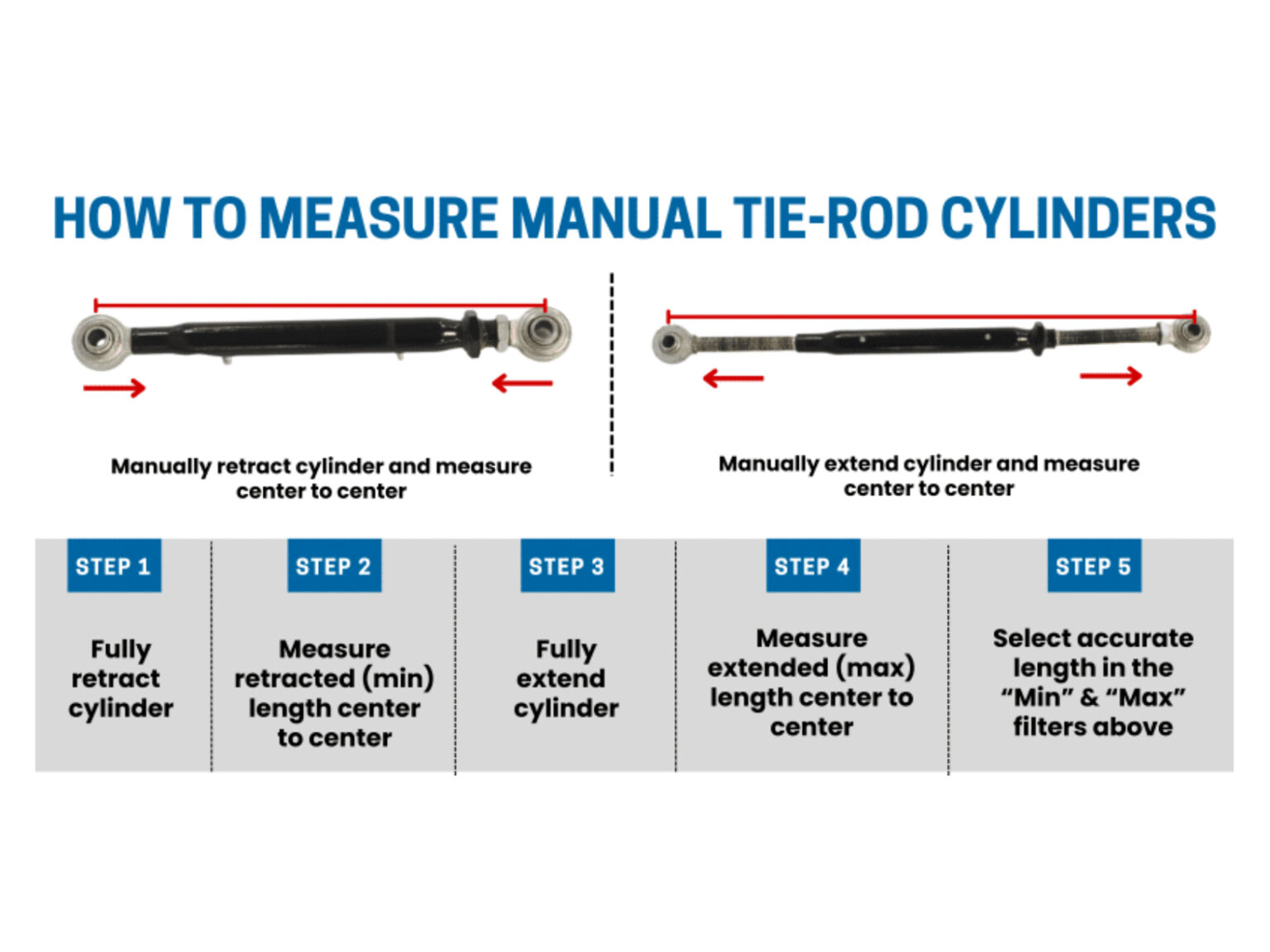 HOW TO MEASURE MANUAL TIE-ROD CYLINDERS

Manually retract cylinder and measure center to center

Manually extend cylinder and measure center to center

STEP 1

Fully retract cylinder

STEP 2

Measure retracted (min) length center to center

STEP 3

Fully extend cylinder

STEP 4

Measure extended (max) length center to center

STEP 5

Select accurate length in the “Min” & “Max” filters above