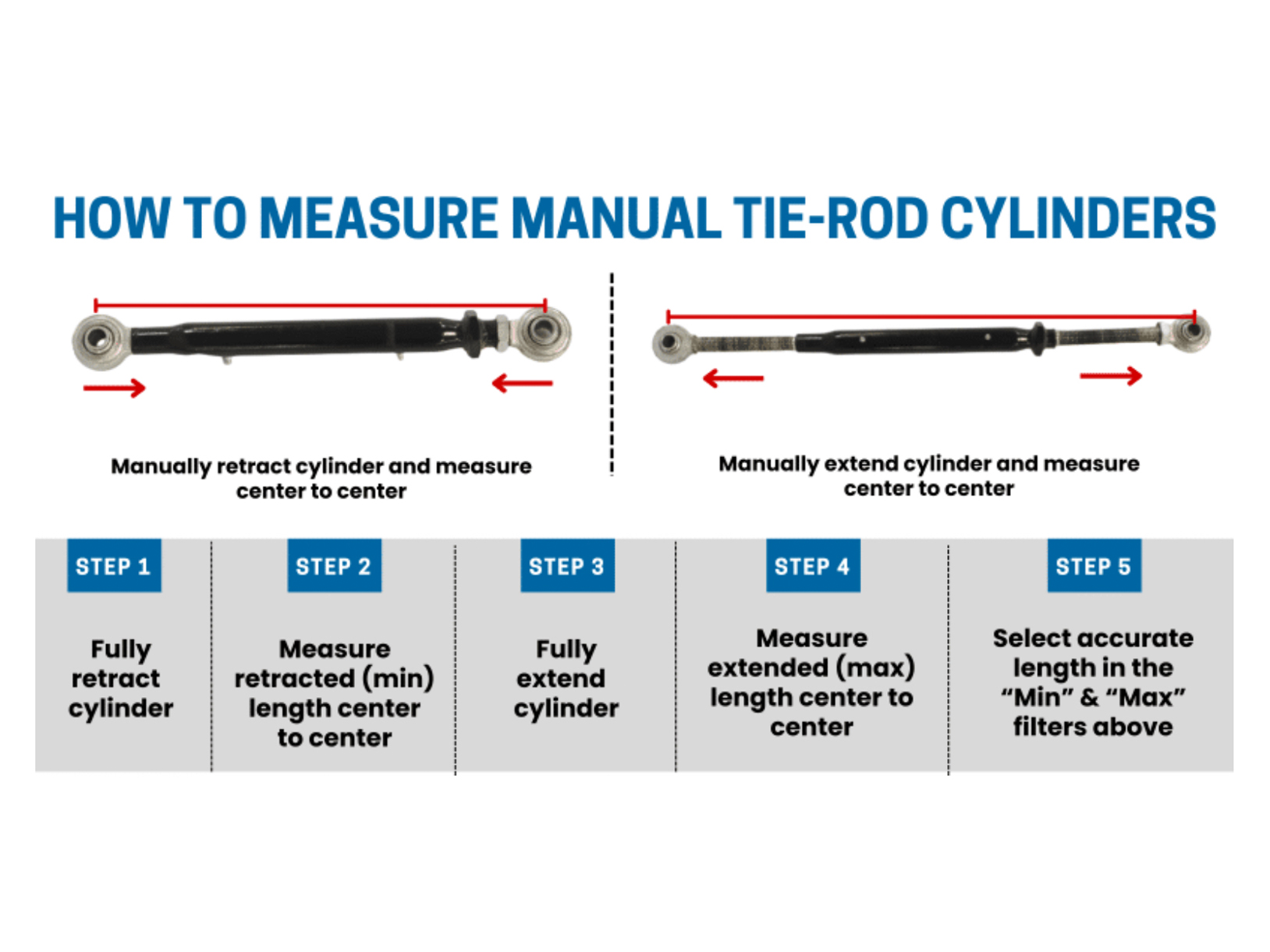 HOW TO MEASURE MANUAL TIE-ROD CYLINDERS

Manually retract cylinder and measure center to center

Manually extend cylinder and measure center to center

STEP 1

Fully retract cylinder

STEP 2

Measure retracted (min) length center to center

STEP 3

Fully extend cylinder

STEP 4

Measure extended (max) length center to center

STEP 5

Select accurate length in the “Min” & “Max” filters above