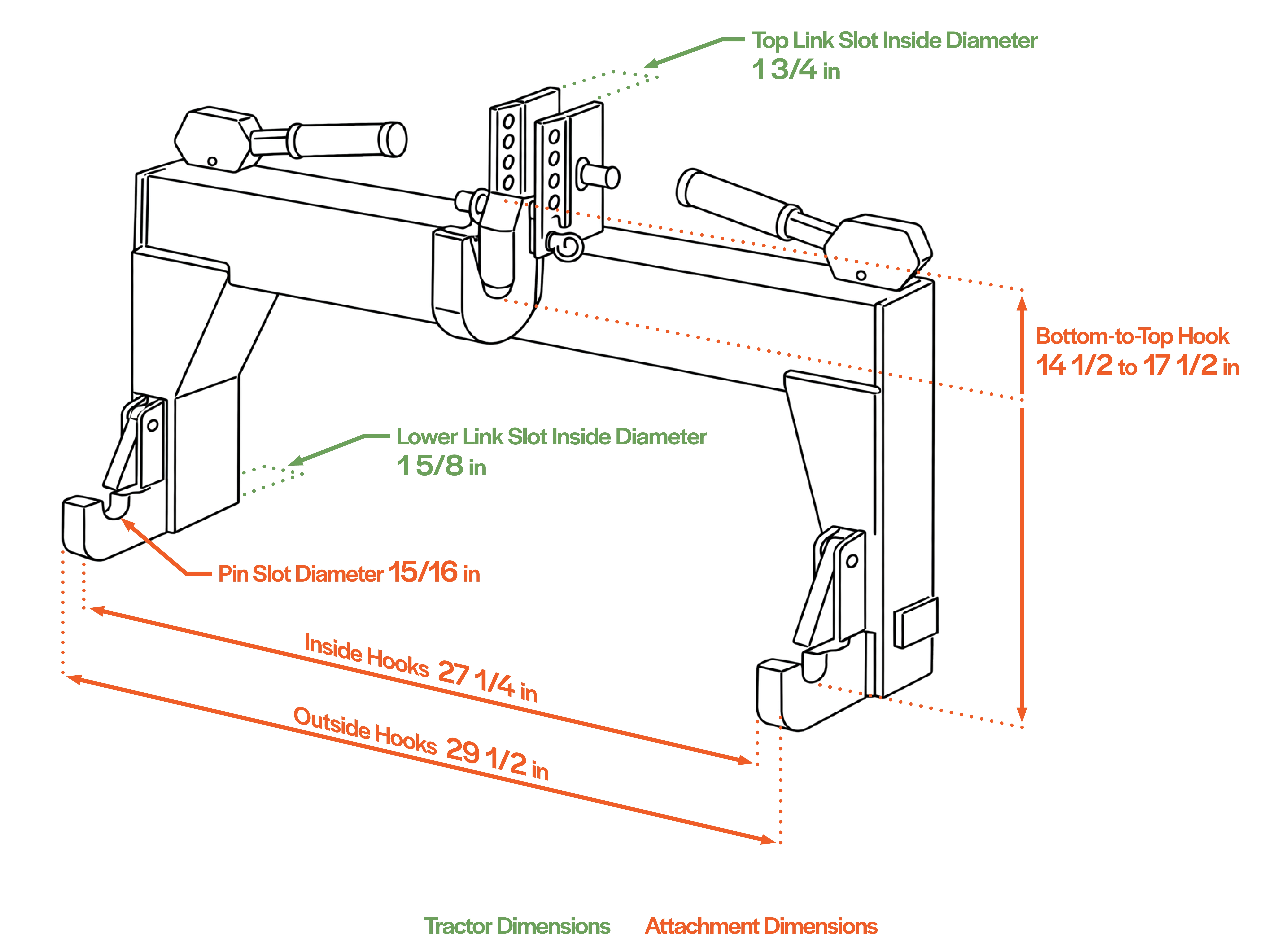 Top Link Slot Inside Diameter
1 3/4 in

Bottom-to-Top Hook
14 1/2 to 17 1/2 in

Lower Link Slot Inside Diameter
1 5/8 in

Pin Slot Diameter 15/16 in

Inside Hooks 27 1/4 in

Outside Hooks 29 1/2 in

Tractor Dimensions Attachment Dimensions