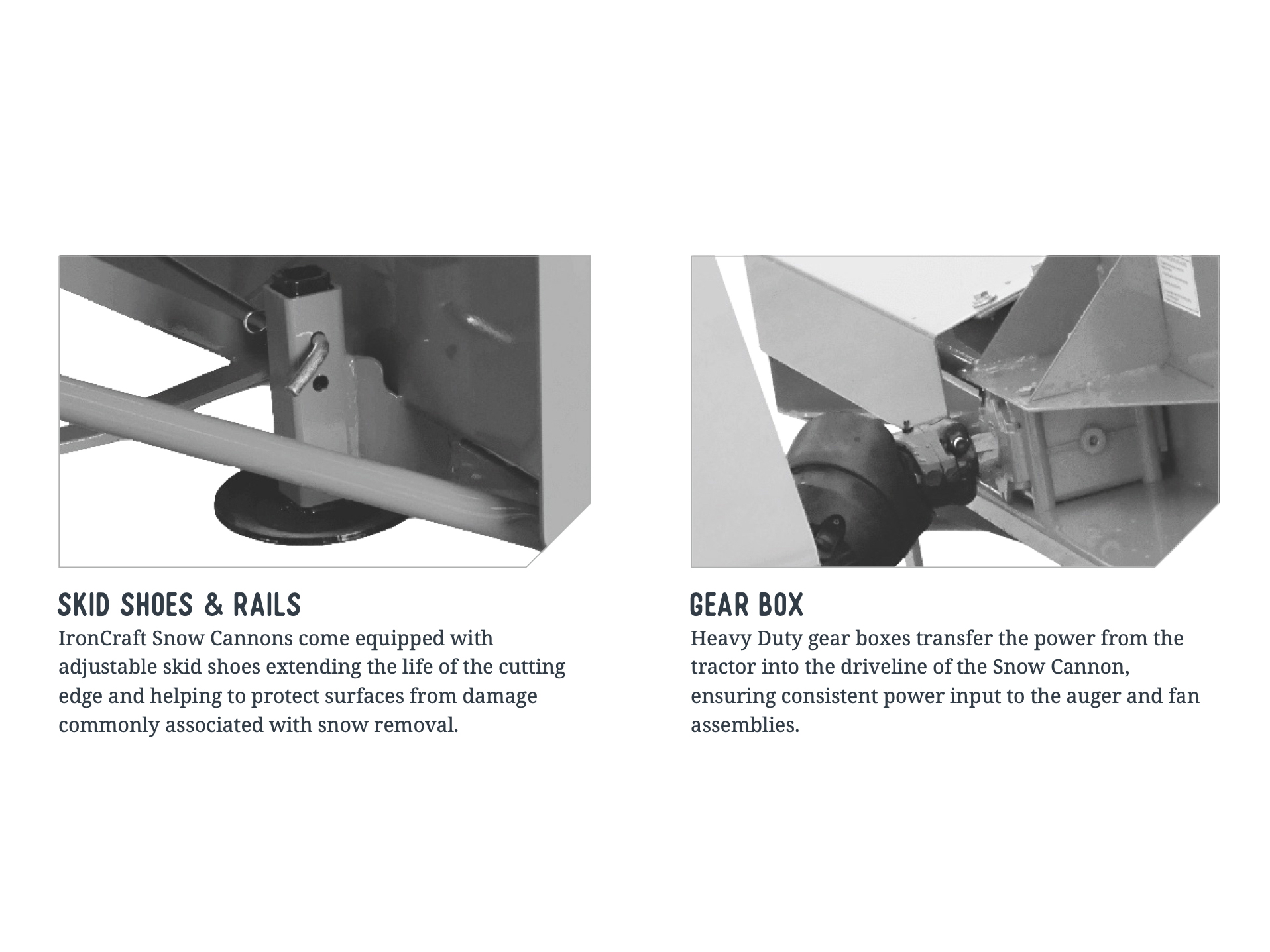 SKID SHOES & RAILS

IronCraft Snow Cannons come equipped with adjustable skid shoes extending the life of the cutting edge and helping to protect surfaces from damage commonly associated with snow removal.

GEAR BOX

Heavy Duty gear boxes transfer the power from the tractor into the driveline of the Snow Cannon, ensuring consistent power input to the auger and fan assemblies.