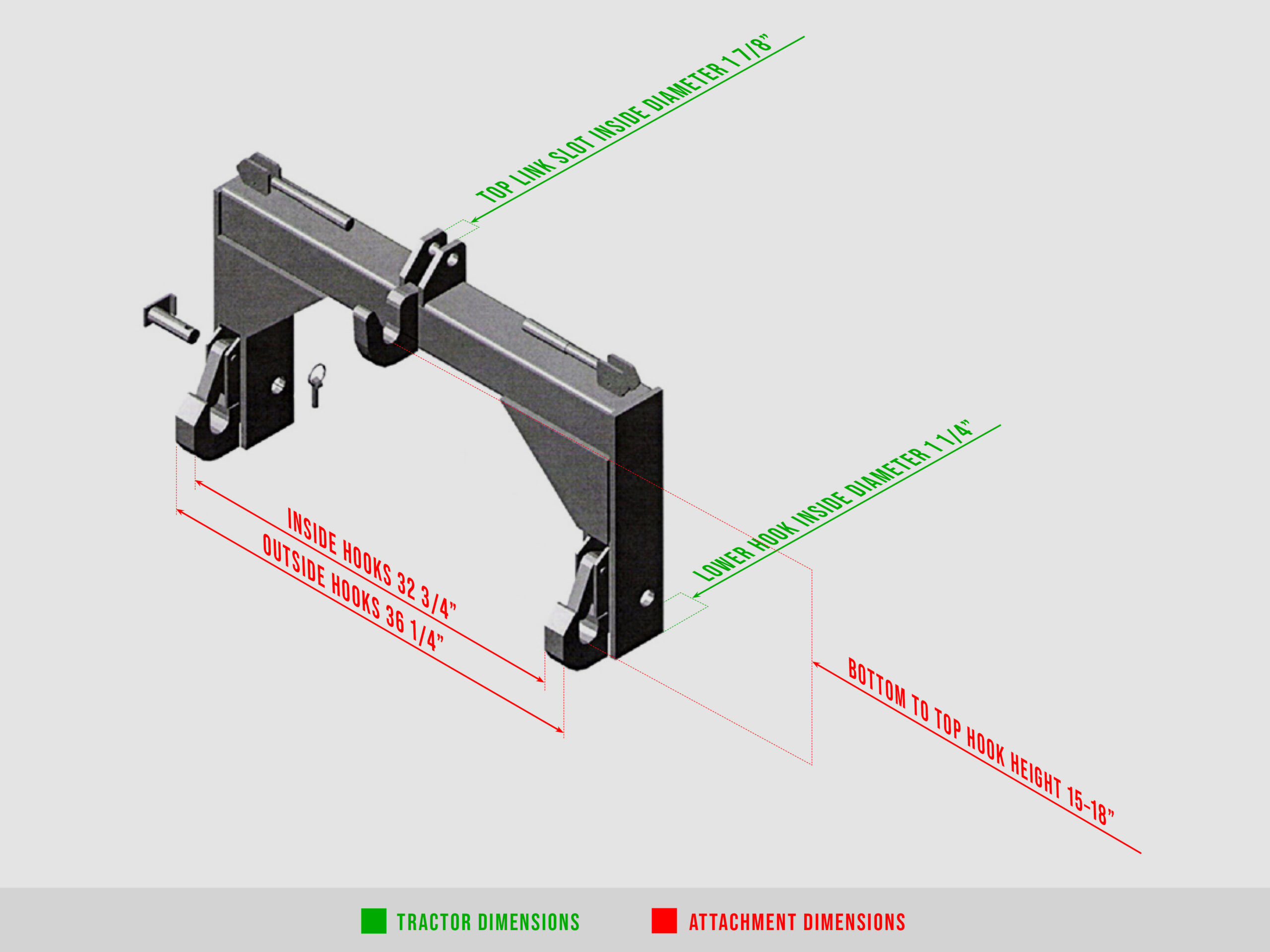 TOP LINK SLOT INSIDE DIAMETER 1 7/8"

LOWER HOOK INSIDE DIAMETER 1 1/4"

INSIDE HOOKS 32 3/4"

OUTSIDE HOOKS 36 1/4"

BOTTOM TO TOP HOOK HEIGHT 15-18"

TRACTOR DIMENSIONS

ATTACHMENT DIMENSIONS