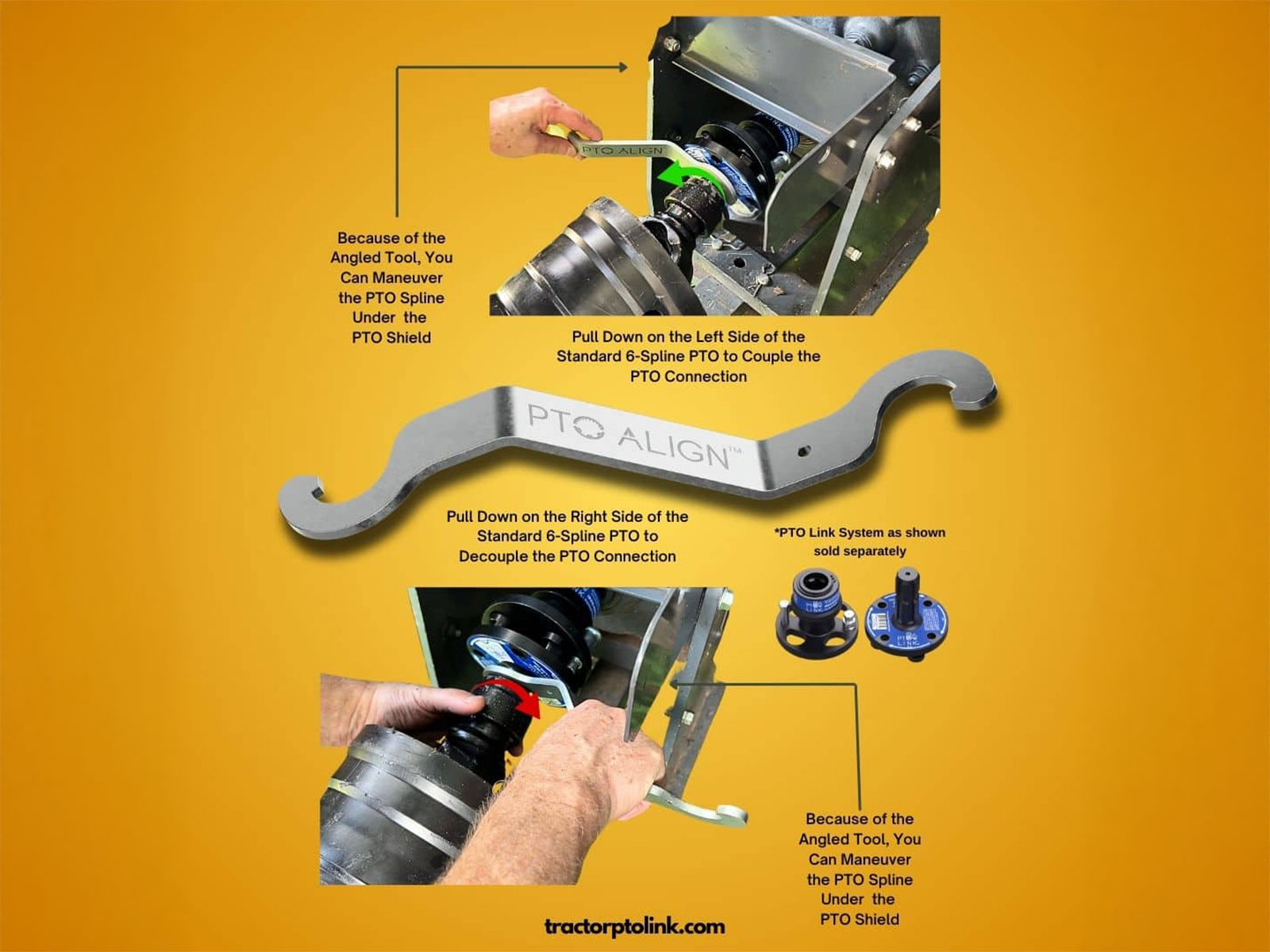 PTO ALIGN

Because of the Angled Tool, You Can Maneuver the PTO Spline Under the PTO Shield

Pull Down on the Left Side of the Standard 6-Spline PTO to Couple the PTO Connection

PTO ALIGN™

Pull Down on the Right Side of the Standard 6-Spline PTO to Decouple the PTO Connection

*PTO Link System as shown sold separately

PTO LINK

Because of the Angled Tool, You Can Maneuver the PTO Spline Under the PTO Shield

tractorptolink.com