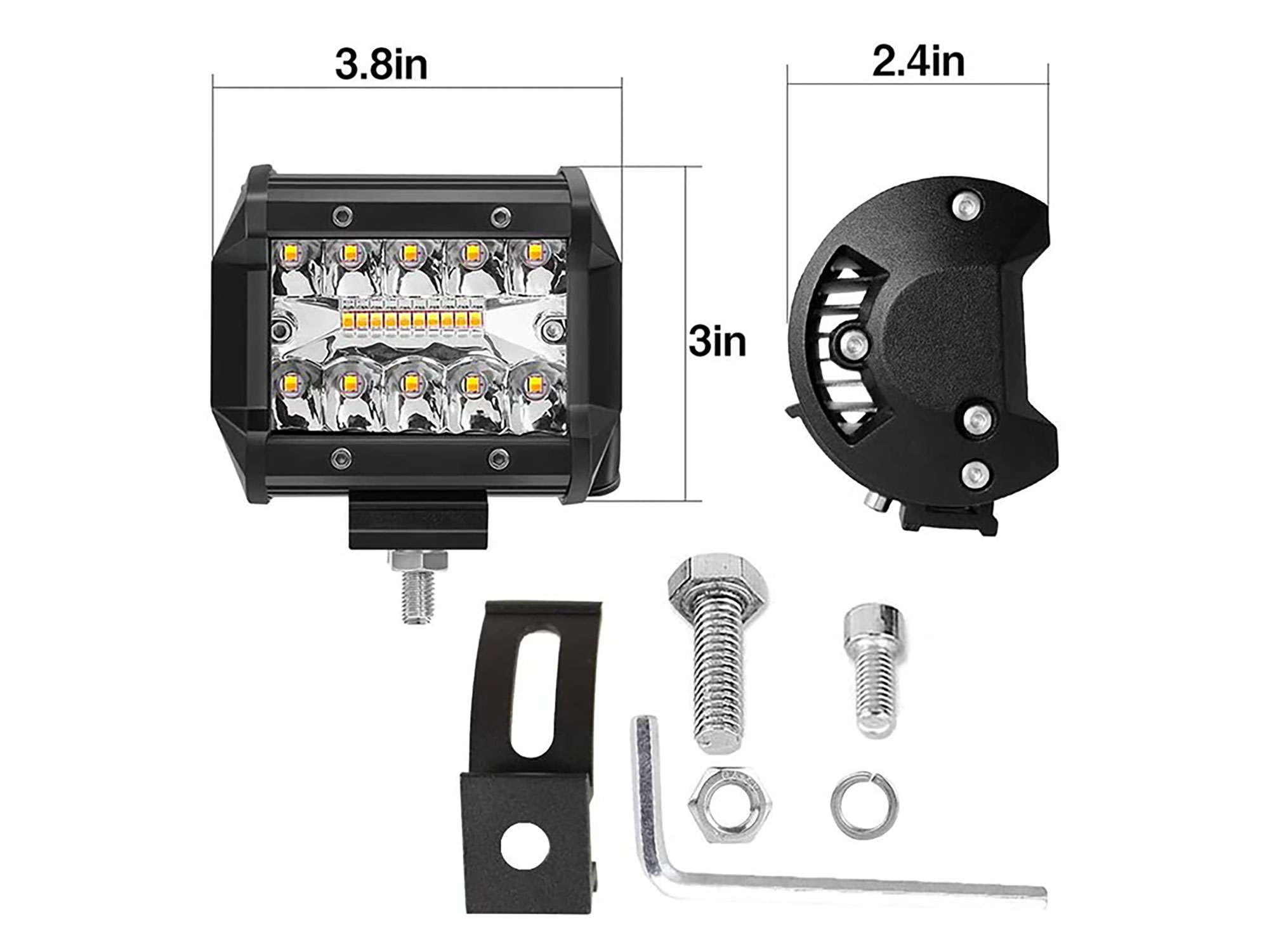 3.8in

2.4in

3in