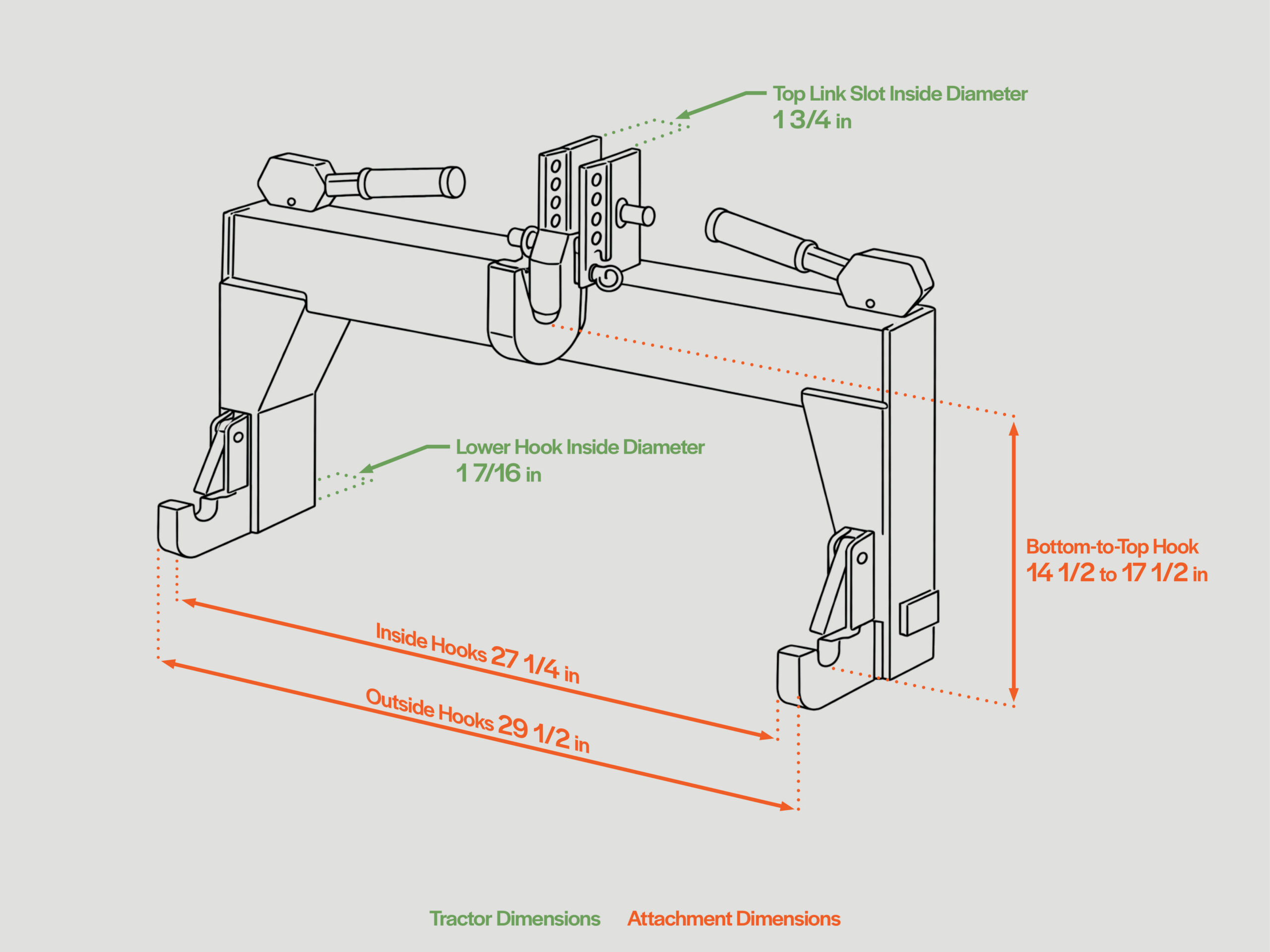 Top Link Slot Inside Diameter
1 3/4 in

Lower Hook Inside Diameter
1 7/16 in

Bottom-to-Top Hook
14 1/2 to 17 1/2 in

Inside Hooks 27 1/4 in

Outside Hooks 29 1/2 in

Tractor Dimensions Attachment Dimensions